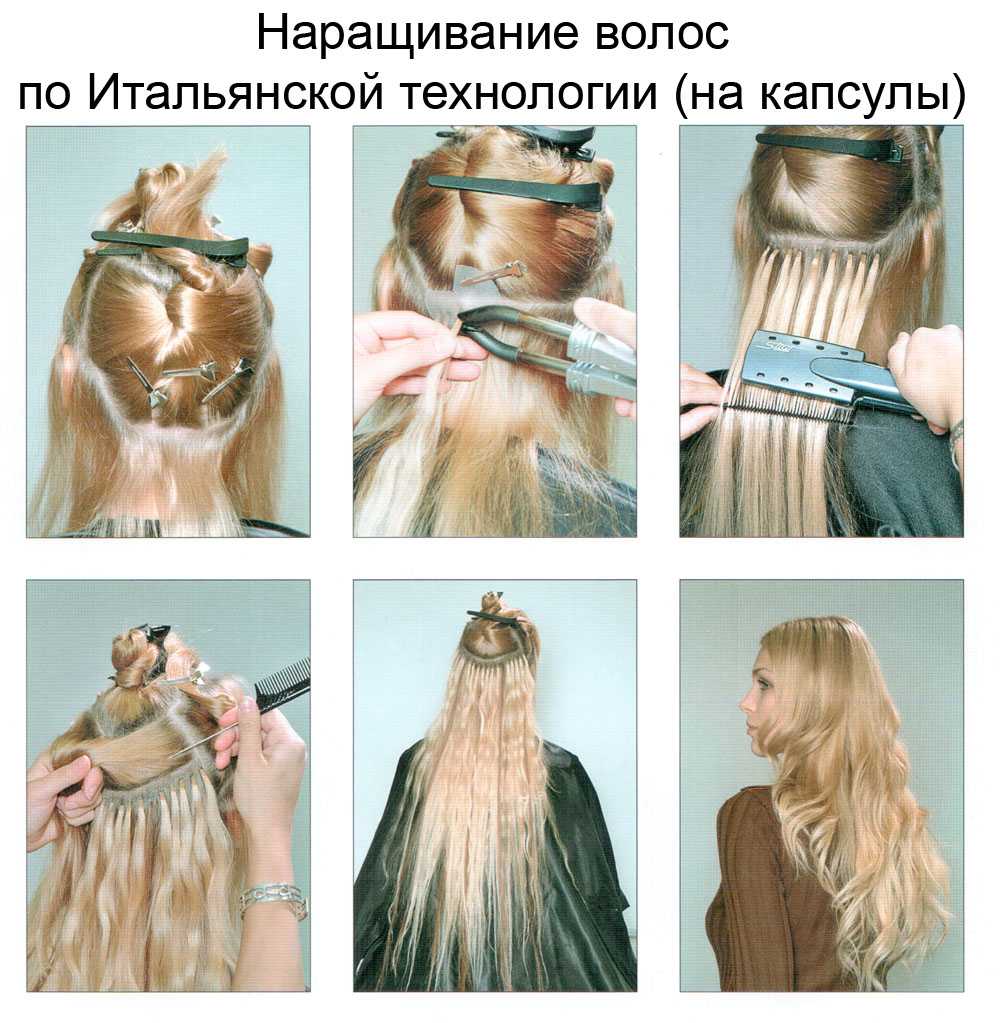 Наращивание волос
по Итальянской технологии (на капсулы)