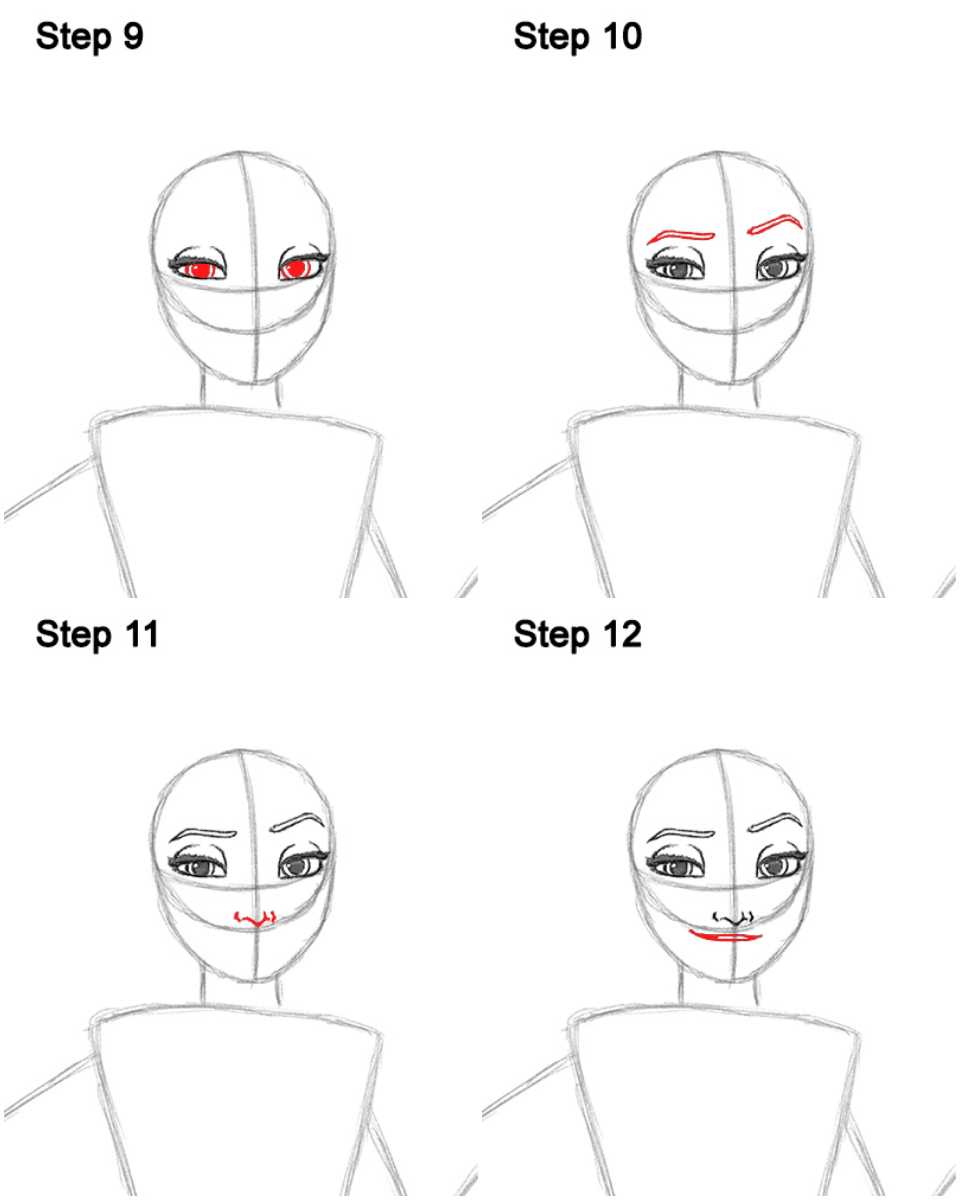 Step 9

Step 10

Step 11

Step 12