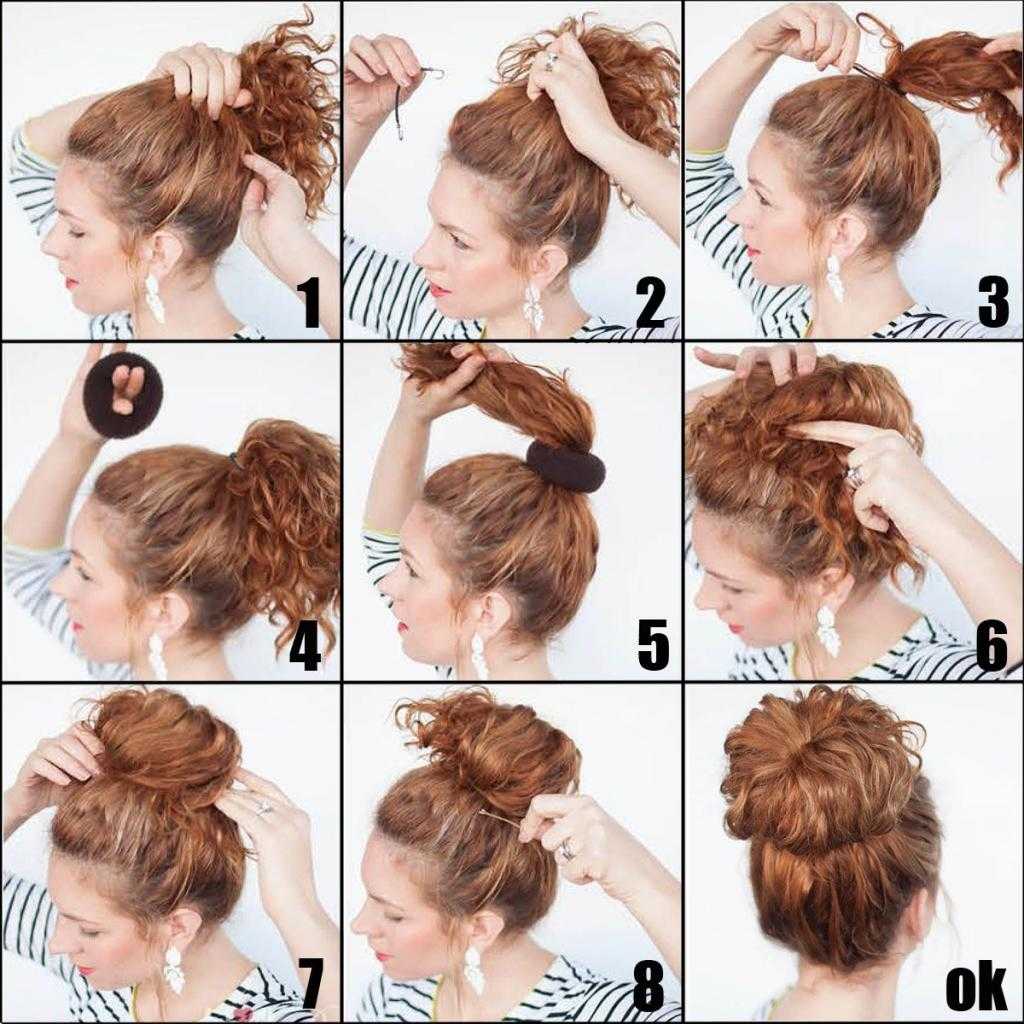 1
2
3
4
5
6
7
8
ok