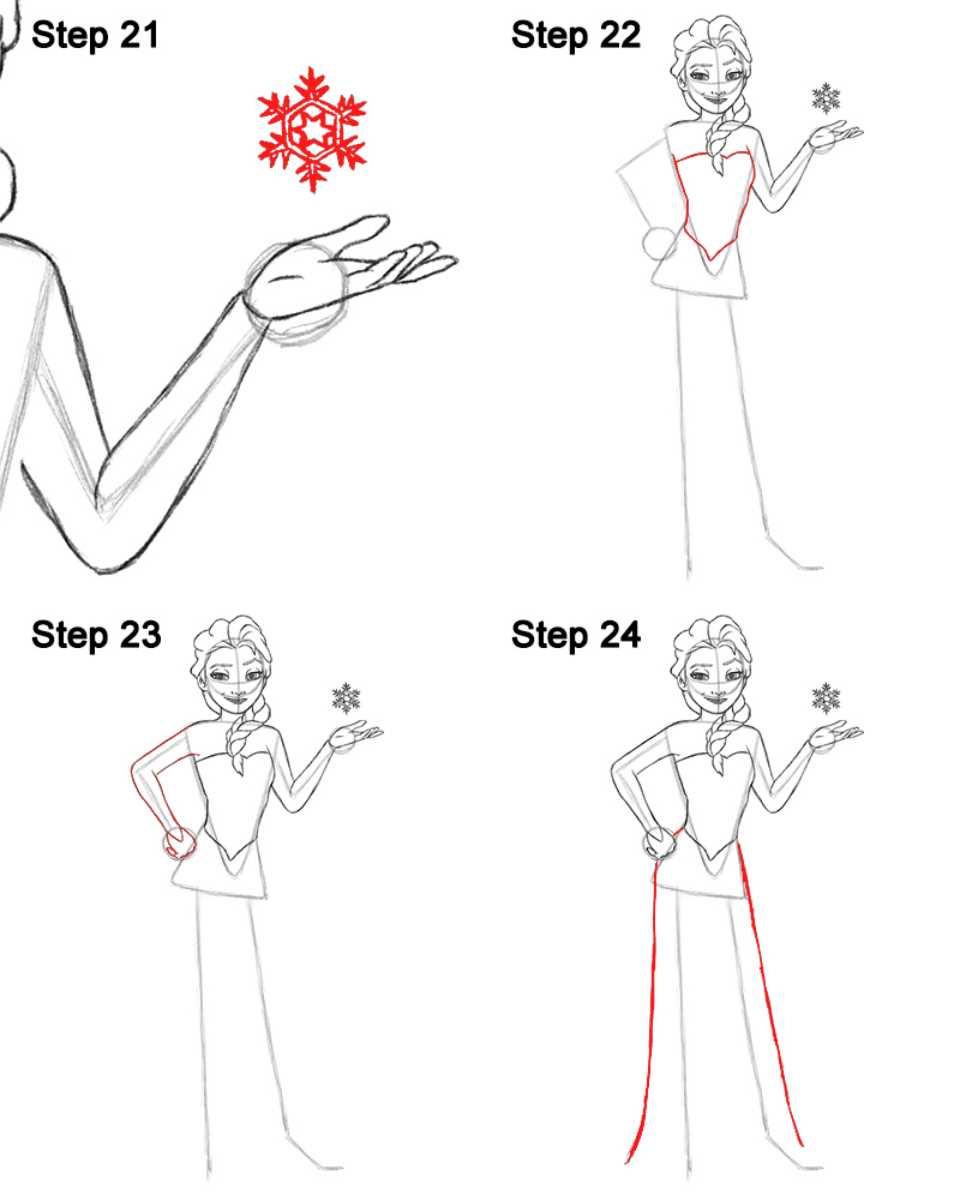 Step 21

Step 22

Step 23

Step 24